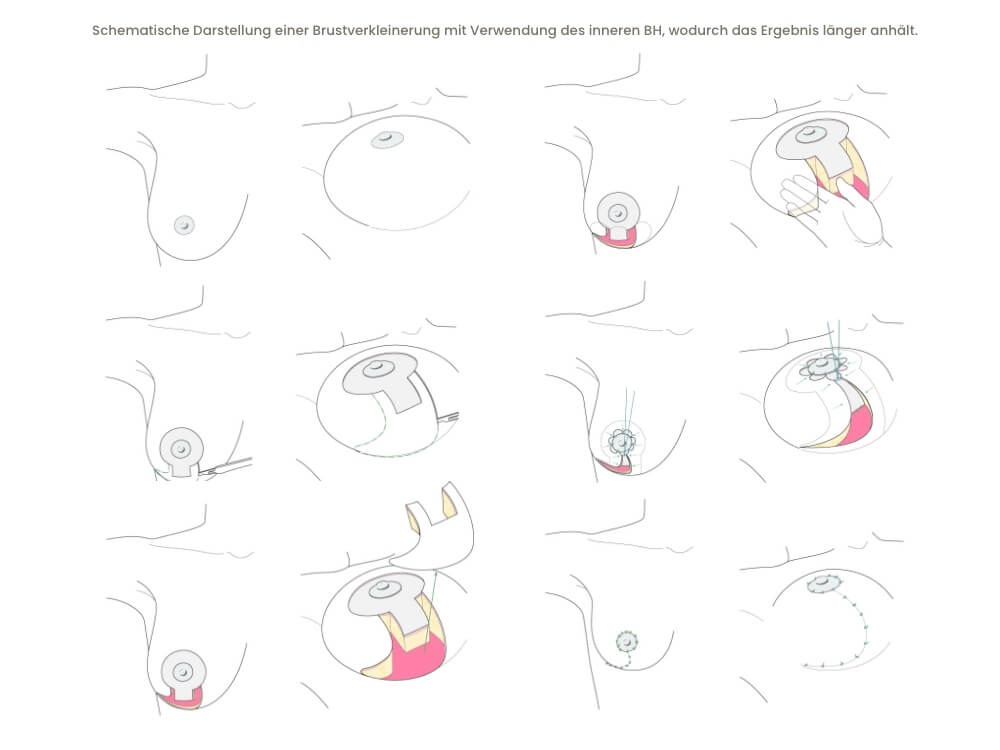 Schematische Darstellung einer Brustverkleinerung mit Verwendung des inneren BH, wodurch das Ergebnis länger anhält.